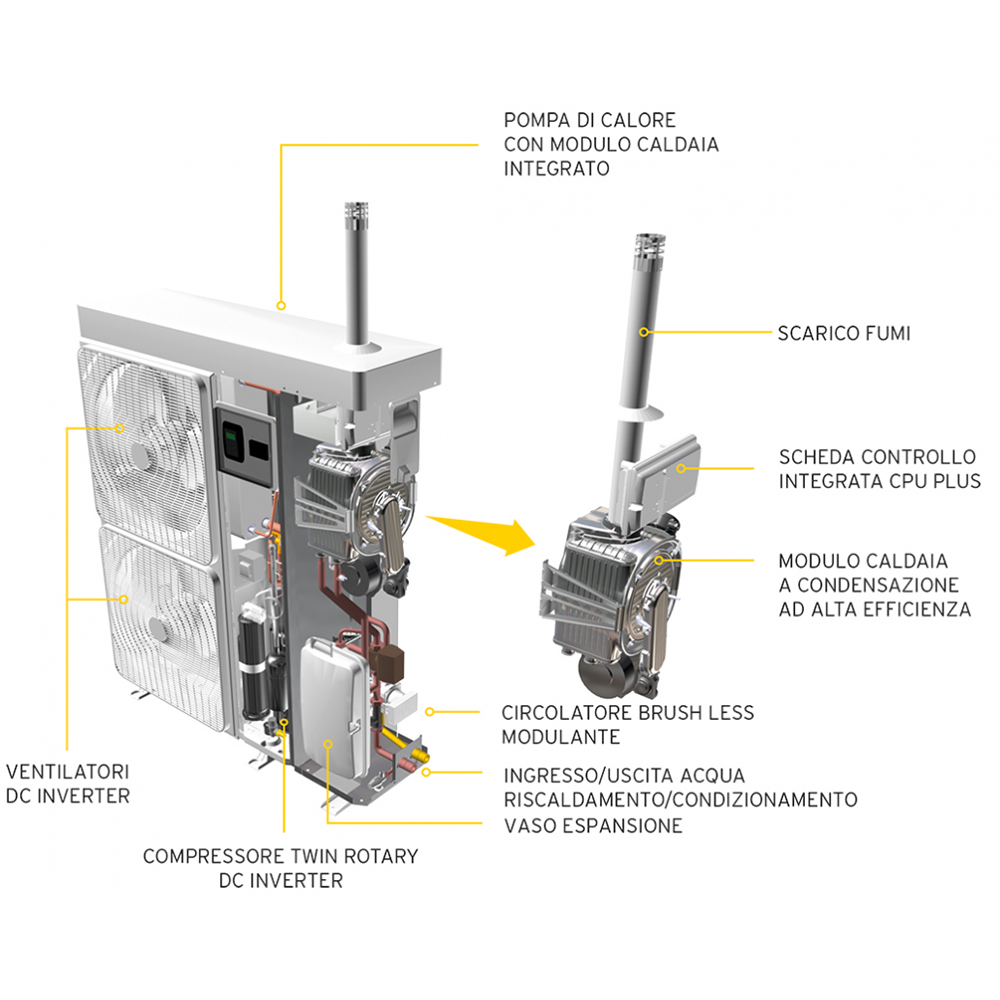 POMPA DI CALORE
CON MODULO CALDAIA
INTEGRATO

SCARICO FUMI

SCHEDA CONTROLLO
INTEGRATA CPU PLUS

MODULO CALDAIA
A CONDENSAZIONE
AD ALTA EFFICIENZA

CIRCOLATORE BRUSH LESS
MODULANTE

INGRESSO/USCITA ACQUA
RISCALDAMENTO/CONDIZIONAMENTO

VASO ESPANSIONE

VENTILATORI
DC INVERTER

COMPRESSORE TWIN ROTARY
DC INVERTER